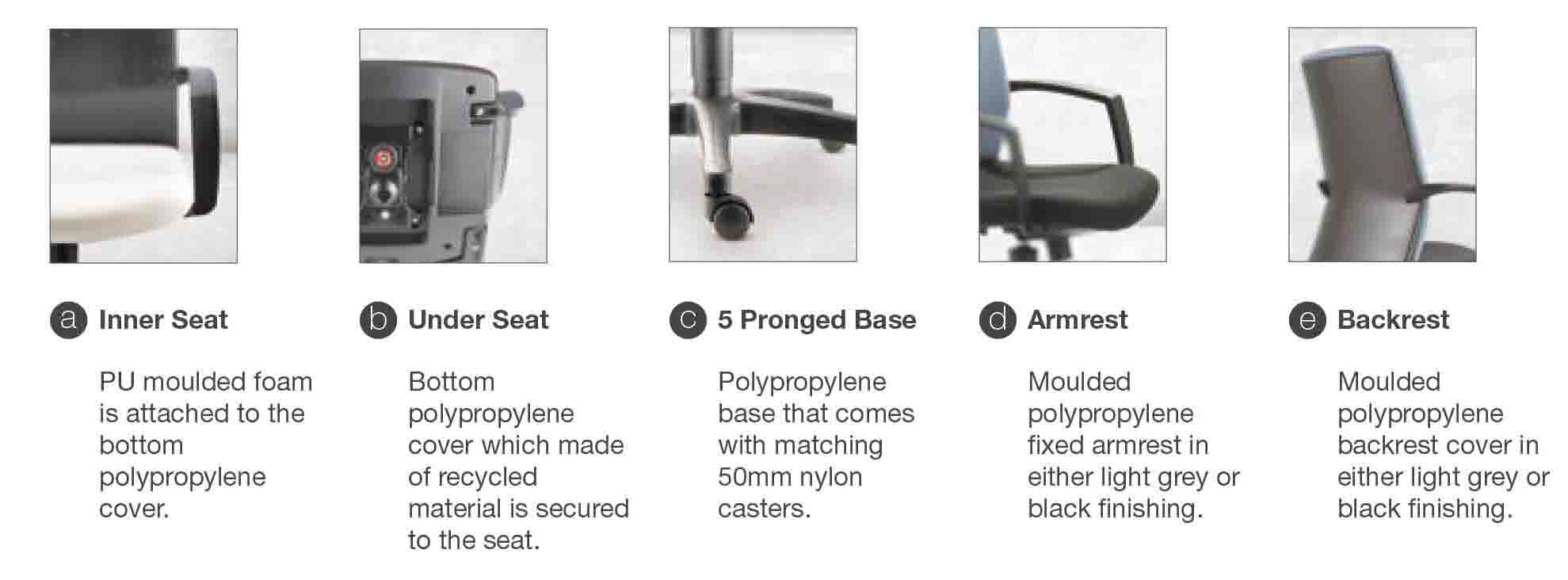 a Inner Seat

PU moulded foam is attached to the bottom polypropylene cover.

b Under Seat

Bottom polypropylene cover which made of recycled material is secured to the seat.

c 5 Pronged Base

Polypropylene base that comes with matching 50mm nylon casters.

d Armrest

Moulded polypropylene fixed armrest in either light grey or black finishing.

e Backrest

Moulded polypropylene backrest cover in either light grey or black finishing.